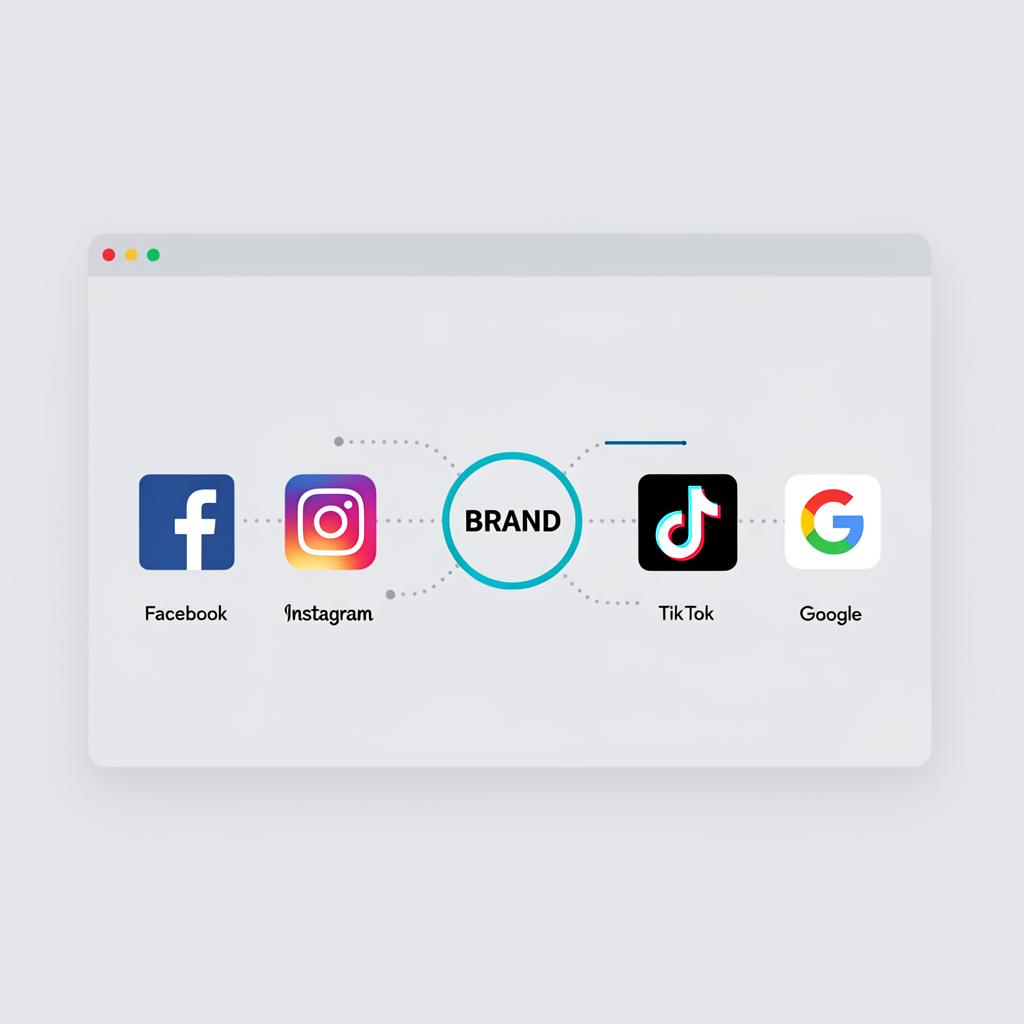 BRAND

Facebook

Instagram

TikTok

Google